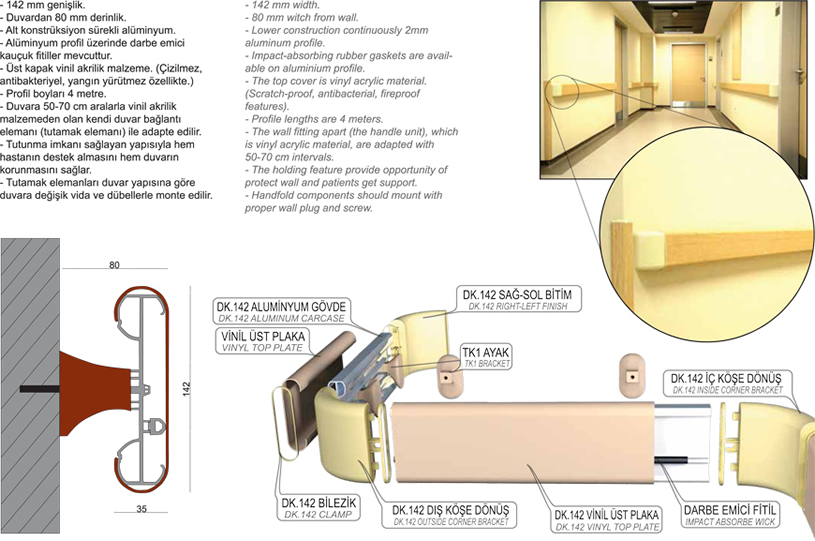 - 142 mm genişlik.
- Duvardan 80 mm derinlik.
- Alt konstrüksiyon sürekli alüminyum.
- Alüminyum profil üzerinde darbe emici kauçuk fitiller mevcuttur.
- Üst kapak vinil akrilik malzeme. (Çizilmez, antibakteriyel, yangın yürütmez özellikte.)
- Profil boyları 4 metre.
- Duvara 50-70 cm aralarla vinil akrilik malzemeden olan kendi duvar bağlantı elemanı (tutamak elemanı) ile adapte edilir.
- Tutunma imkanı sağlayan yapısıyla hem hastanın destek almasını hem duvarın korunmasını sağlar.
- Tutamak elemanları duvar yapısına göre duvara değişik vida ve dübellerle monte edilir.

- 142 mm width.
- 80 mm witch from wall.
- Lower construction continuously 2mm aluminum profile.
- Impact-absorbing rubber gaskets are available on aluminium profile.
- The top cover is vinyl acrylic material. (Scratch-proof, antibacterial, fireproof features).
- Profile lengths are 4 meters.
- The wall fitting apart (the handle unit), which is vinyl acrylic material, are adapted with 50-70 cm intervals.
- The holding feature provide opportunity of protect wall and patients get support.
- Handfold components should mount with proper wall plug and screw.

80
142
35

DK.142 ALUMİNYUM GÖVDE
DK.142 ALUMINUM CARCASE
VİNİL ÜST PLAKA
VINYL TOP PLATE
DK.142 SAĞ-SOL BİTİM
DK.142 RIGHT-LEFT FINISH
TK1 AYAK
TK1 BRACKET
DK.142 İÇ KÖŞE DÖNÜŞ
DK.142 INSIDE CORNER BRACKET
DK.142 BİLEZİK
DK.142 CLAMP
DK.142 DIŞ KÖŞE DÖNÜŞ
DK.142 OUTSIDE CORNER BRACKET
DK.142 VİNİL ÜST PLAKA
DK.142 VINYL TOP PLATE
DARBE EMİCİ FİTİL
IMPACT ABSORBE WICK